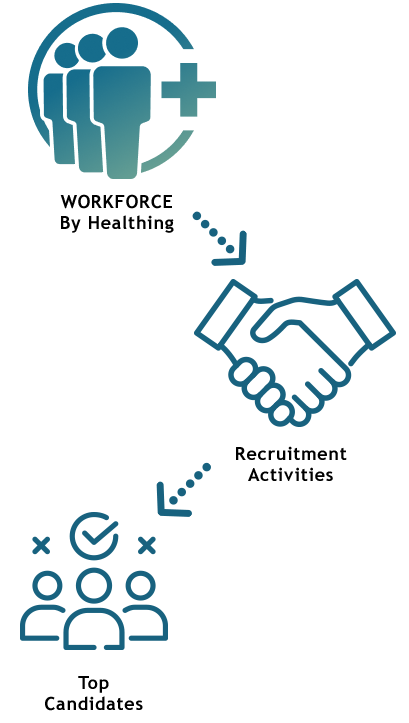 WORKFORCE
By Healthing

Recruitment
Activities

Top
Candidates